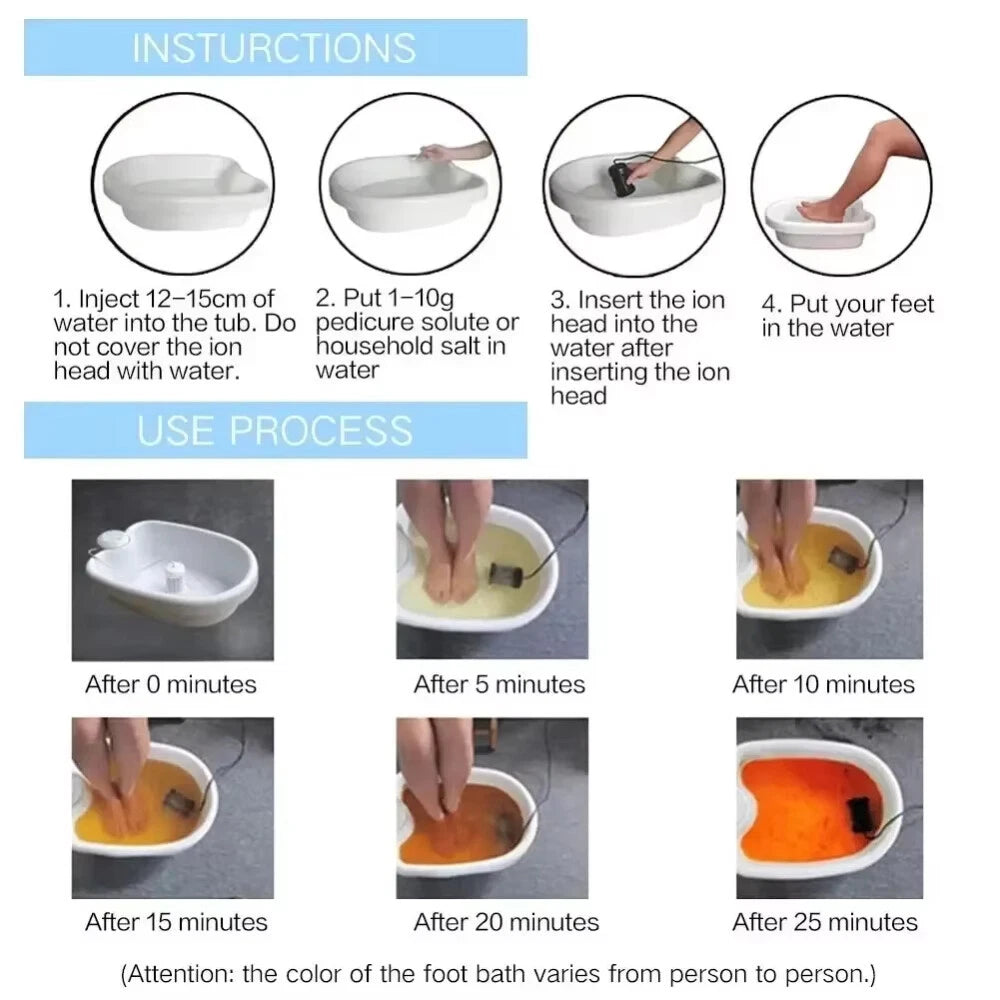 INSTURCTIONS

1. Inject 12–15cm of water into the tub. Do not cover the ion head with water.

2. Put 1–10g pedicure solute or household salt in water

3. Insert the ion head into the water after inserting the ion head

4. Put your feet in the water

USE PROCESS

After 0 minutes

After 5 minutes

After 10 minutes

After 15 minutes

After 20 minutes

After 25 minutes

(Attention: the color of the foot bath varies from person to person.)